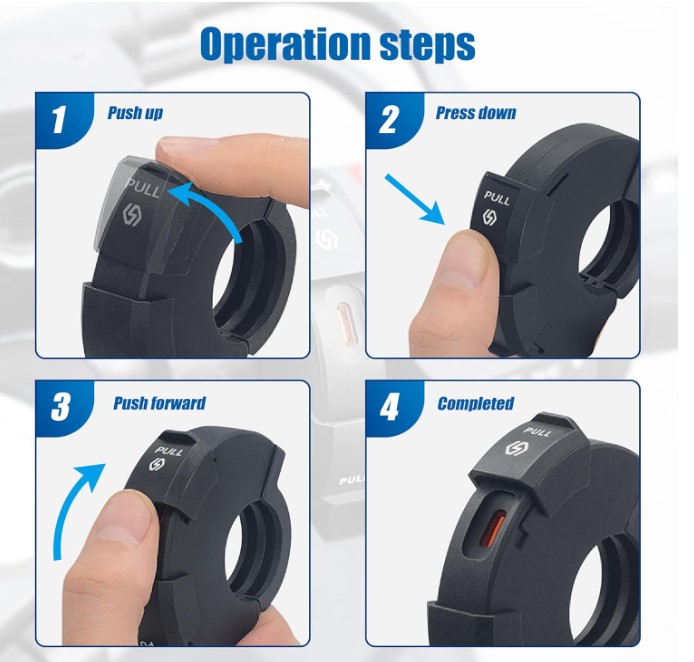 Operation steps

1 Push up

PULL

2 Press down

PULL

3 Push forward

PULL

4 Completed

PULL